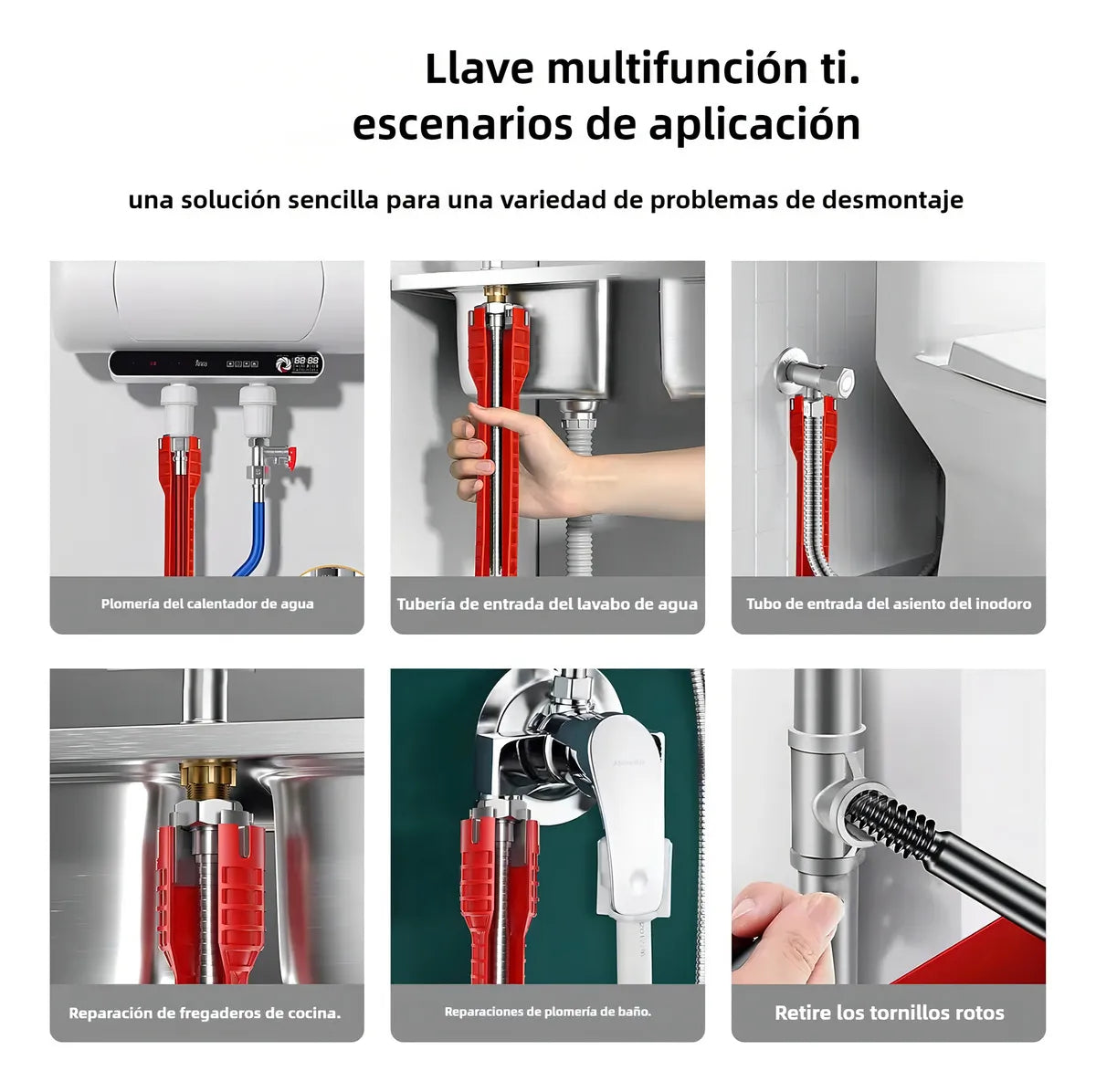 Llave multifunción ti.
escenarios de aplicación

una solución sencilla para una variedad de problemas de desmontaje

Plomería del calentador de agua

Tubería de entrada del lavabo de agua

Tubo de entrada del asiento del inodoro

Reparación de fregaderos de cocina.

Reparaciones de plomería de baño.

Retire los tornillos rotos